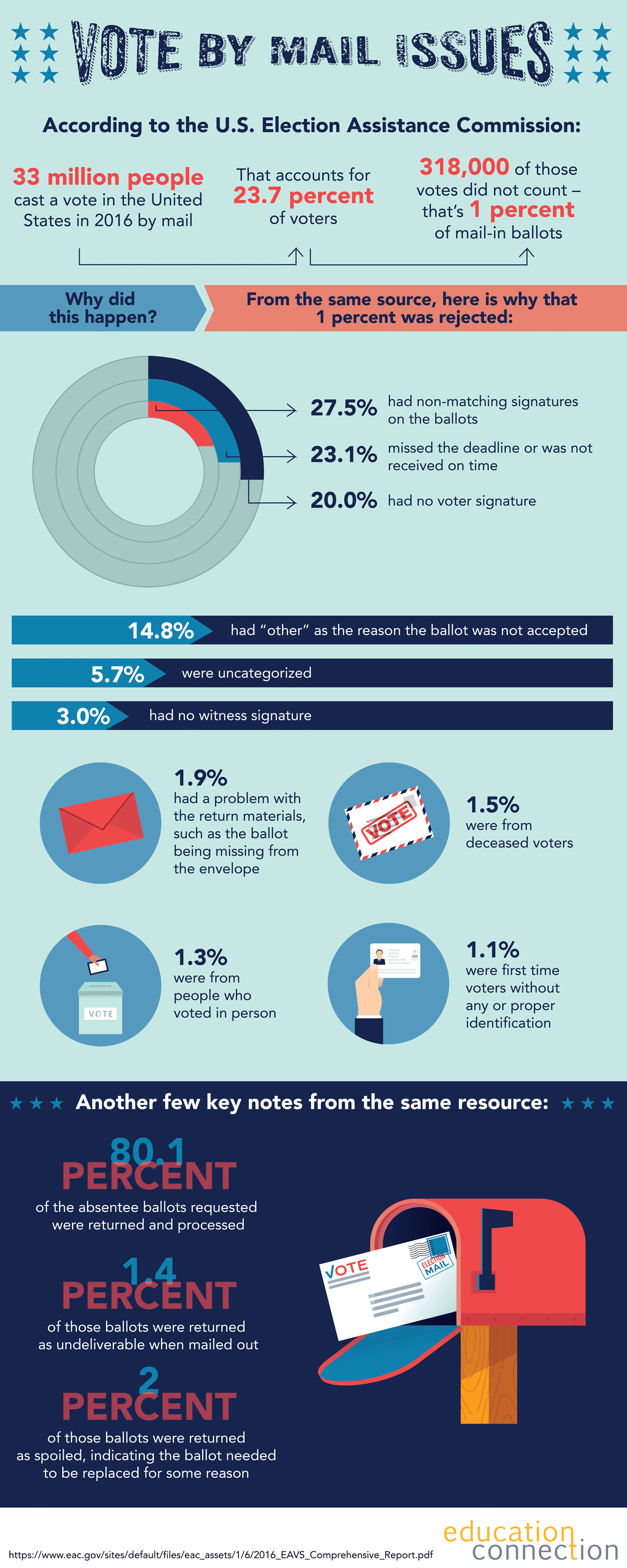 VOTE BY MAIL ISSUES

According to the U.S. Election Assistance Commission:

33 million people cast a vote in the United States in 2016 by mail

That accounts for 23.7 percent of voters

318,000 of those votes did not count – that's 1 percent of mail-in ballots

Why did this happen?

From the same source, here is why that 1 percent was rejected:

27.5% had non-matching signatures on the ballots

23.1% missed the deadline or was not received on time

20.0% had no voter signature

14.8% had "other" as the reason the ballot was not accepted

5.7% were uncategorized

3.0% had no witness signature

1.9% had a problem with the return materials, such as the ballot being missing from the envelope

VOTE

1.5% were from deceased voters

VOTE

1.3% were from people who voted in person

1.1% were first time voters without any or proper identification

Another few key notes from the same resource:

80.1 PERCENT of the absentee ballots requested were returned and processed

1.4 PERCENT of those ballots were returned as undeliverable when mailed out

2 PERCENT of those ballots were returned as spoiled, indicating the ballot needed to be replaced for some reason

VOTE

ELECTION MAIL

https://www.eac.gov/sites/default/files/eac_assets/1/6/2016_EAVS_Comprehensive_Report.pdf

education connection